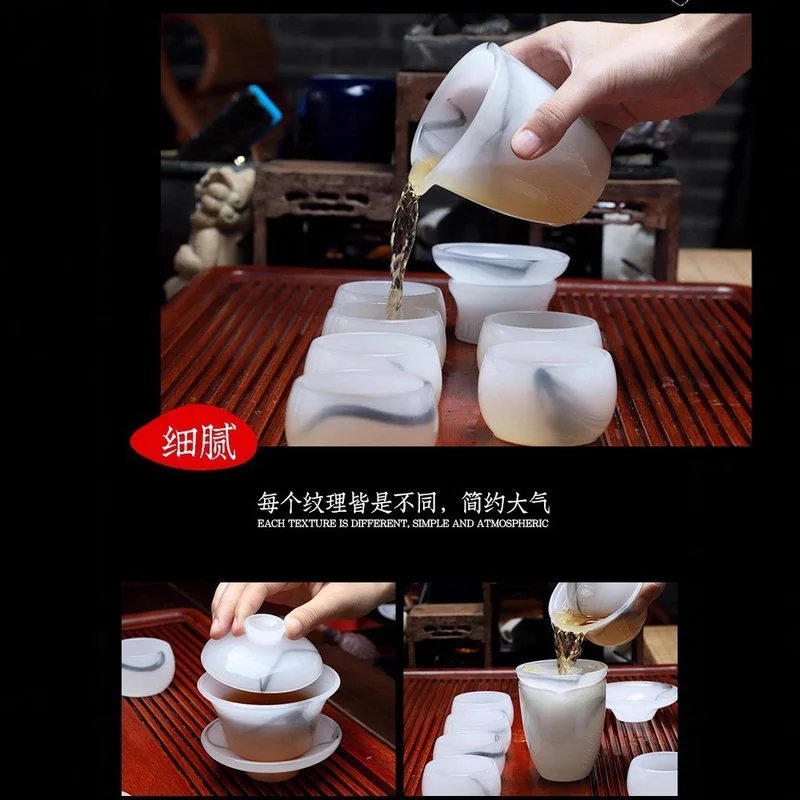 细腻

每个纹理皆是不同，简约大气
EACH TEXTURE IS DIFFERENT, SIMPLE AND ATMOSPHERIC